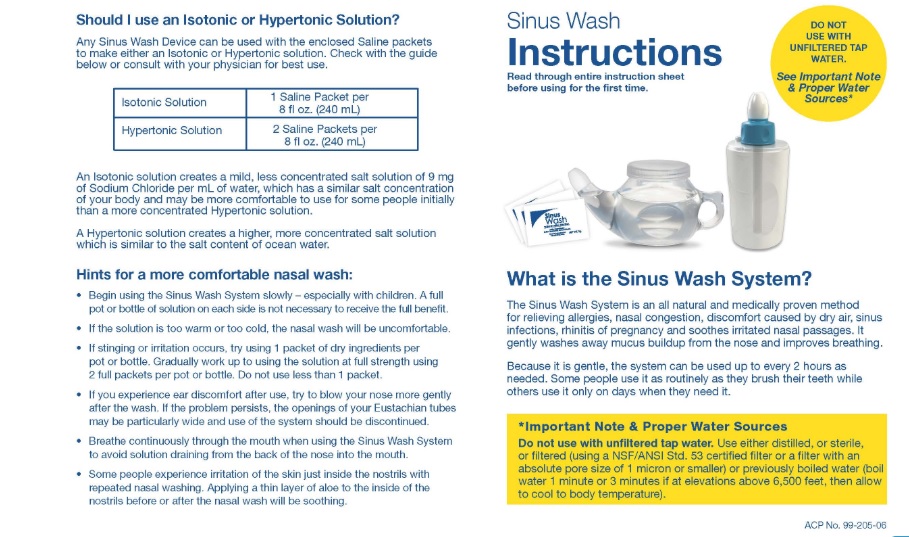 Should I use an Isotonic or Hypertonic Solution?

Any Sinus Wash Device can be used with the enclosed Saline packets to make either an Isotonic or Hypertonic solution. Check with the guide below or consult with your physician for best use.

| Isotonic Solution | 1 Saline Packet per 8 fl oz. (240 mL) |
|---|---|
| Hypertonic Solution | 2 Saline Packets per 8 fl oz. (240 mL) |

An Isotonic solution creates a mild, less concentrated salt solution of 9 mg of Sodium Chloride per mL of water, which has a similar salt concentration of your body and may be more comfortable to use for some people initially than a more concentrated Hypertonic solution.

A Hypertonic solution creates a higher, more concentrated salt solution which is similar to the salt content of ocean water.

Hints for a more comfortable nasal wash:

• Begin using the Sinus Wash System slowly – especially with children. A full pot or bottle of solution on each side is not necessary to receive the full benefit.

• If the solution is too warm or too cold, the nasal wash will be uncomfortable.

• If stinging or irritation occurs, try using 1 packet of dry ingredients per pot or bottle. Gradually work up to using the solution at full strength using 2 full packets per pot or bottle. Do not use less than 1 packet.

• If you experience ear discomfort after use, try to blow your nose more gently after the wash. If the problem persists, the openings of your Eustachian tubes may be particularly wide and use of the system should be discontinued.

• Breathe continuously through the mouth when using the Sinus Wash System to avoid solution draining from the back of the nose into the mouth.

• Some people experience irritation of the skin just inside the nostrils with repeated nasal washing. Applying a thin layer of aloe to the inside of the nostrils before or after the nasal wash will be soothing.

Sinus Wash
Instructions
Read through entire instruction sheet before using for the first time.

DO NOT USE WITH UNFILTERED TAP WATER.
See Important Note & Proper Water Sources*

Sinus Wash

What is the Sinus Wash System?

The Sinus Wash System is an all natural and medically proven method for relieving allergies, nasal congestion, discomfort caused by dry air, sinus infections, rhinitis of pregnancy and soothes irritated nasal passages. It gently washes away mucus buildup from the nose and improves breathing.

Because it is gentle, the system can be used up to every 2 hours as needed. Some people use it as routinely as they brush their teeth while others use it only on days when they need it.

*Important Note & Proper Water Sources
Do not use with unfiltered tap water. Use either distilled, or sterile, or filtered (using a NSF/ANSI Std. 53 certified filter or a filter with an absolute pore size of 1 micron or smaller) or previously boiled water (boil water 1 minute or 3 minutes if at elevations above 6,500 feet, then allow to cool to body temperature).

ACP No. 99-205-06