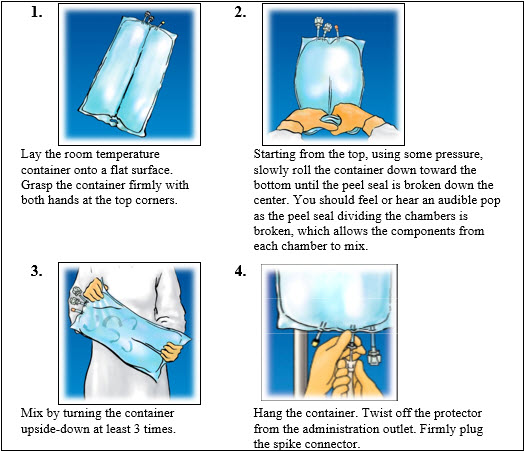 1.

Lay the room temperature container onto a flat surface. Grasp the container firmly with both hands at the top corners.

2.

Starting from the top, using some pressure, slowly roll the container down toward the bottom until the peel seal is broken down the center. You should feel or hear an audible pop as the peel seal dividing the chambers is broken, which allows the components from each chamber to mix.

3.

Mix by turning the container upside-down at least 3 times.

4.

Hang the container. Twist off the protector from the administration outlet. Firmly plug the spike connector.