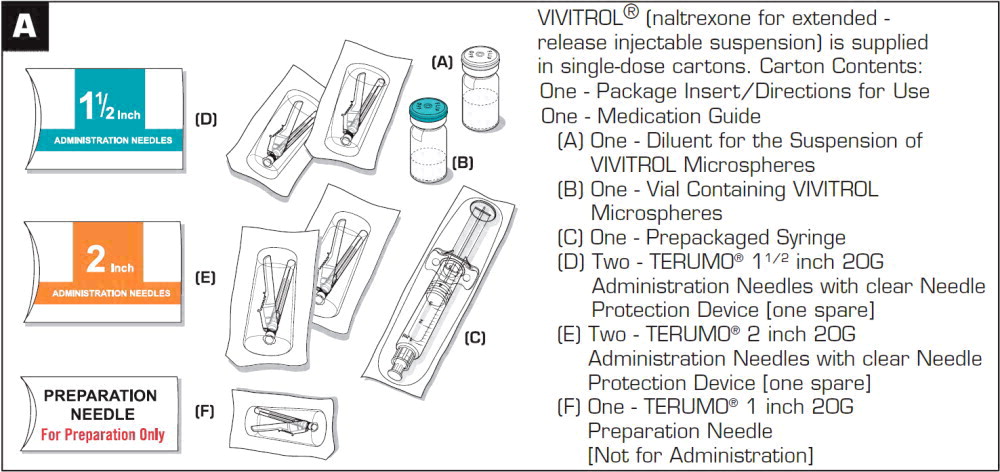 A

$1\frac{1}{2}$ Inch
ADMINISTRATION NEEDLES

(D)

(A)

(B)

2 Inch
ADMINISTRATION NEEDLES

(E)

(C)

PREPARATION NEEDLE
For Preparation Only

(F)

VIVITROL® (naltrexone for extended - release injectable suspension) is supplied in single-dose cartons. Carton Contents:
One - Package Insert/Directions for Use
One - Medication Guide
(A) One - Diluent for the Suspension of VIVITROL Microspheres
(B) One - Vial Containing VIVITROL Microspheres
(C) One - Prepackaged Syringe
(D) Two - TERUMO® $1^{1/2}$ inch 20G Administration Needles with clear Needle Protection Device [one spare]
(E) Two - TERUMO® 2 inch 20G Administration Needles with clear Needle Protection Device [one spare]
(F) One - TERUMO® 1 inch 20G Preparation Needle [Not for Administration]