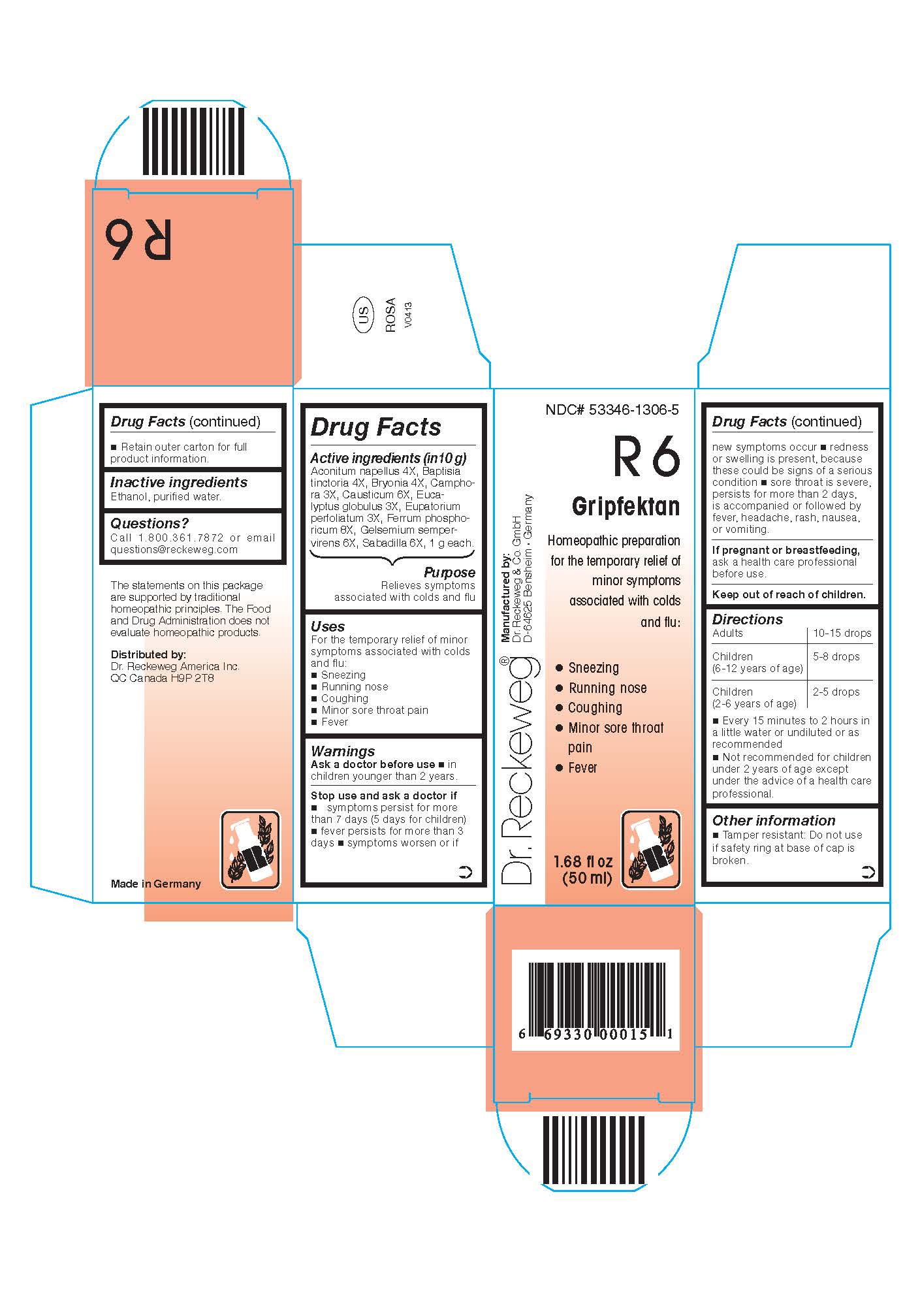 R 6

US
ROSA
V0413

Drug Facts (continued)
■ Retain outer carton for full product information.

Inactive ingredients
Ethanol, purified water.

Questions?
Call 1.800.361.7872 or email questions@reckeweg.com

The statements on this package are supported by traditional homeopathic principles. The Food and Drug Administration does not evaluate homeopathic products.

Distributed by:
Dr. Reckeweg America Inc.
QC Canada H9P 2T8

Made in Germany

Drug Facts
Active ingredients (in10 g)
Aconitum napellus 4X, Baptisia tinctoria 4X, Bryonia 4X, Camphora 3X, Causticum 6X, Eucalyptus globulus 3X, Eupatorium perfoliatum 3X, Ferrum phosphoricum 8X, Gelsemium sempervirens 6X, Sabadilla 6X, 1 g each.

Purpose
Relieves symptoms associated with colds and flu

Uses
For the temporary relief of minor symptoms associated with colds and flu:
■ Sneezing
■ Running nose
■ Coughing
■ Minor sore throat pain
■ Fever

Warnings
Ask a doctor before use ■ in children younger than 2 years.

Stop use and ask a doctor if
■ symptoms persist for more than 7 days (5 days for children)
■ fever persists for more than 3 days ■ symptoms worsen or if

Manufactured by:
Dr. Reckeweg & Co. GmbH
D-64625 Bensheim · Germany

Dr. Reckeweg®

NDC# 53346-1306-5

R 6

Gripfektan

Homeopathic preparation for the temporary relief of minor symptoms associated with colds and flu:

● Sneezing
● Running nose
● Coughing
● Minor sore throat pain
● Fever

1.68 fl oz
(50 ml)

Drug Facts (continued)
new symptoms occur ■ redness or swelling is present, because these could be signs of a serious condition ■ sore throat is severe, persists for more than 2 days, is accompanied or followed by fever, headache, rash, nausea, or vomiting.

If pregnant or breastfeeding, ask a health care professional before use.

Keep out of reach of children.

Directions
| Adults | 10-15 drops |
|---|---|
| Children (6-12 years of age) | 5-8 drops |
| Children (2-6 years of age) | 2-5 drops |

■ Every 15 minutes to 2 hours in a little water or undiluted or as recommended
■ Not recommended for children under 2 years of age except under the advice of a health care professional.

Other information
■ Tamper resistant: Do not use if safety ring at base of cap is broken.

6 69330 00015 1