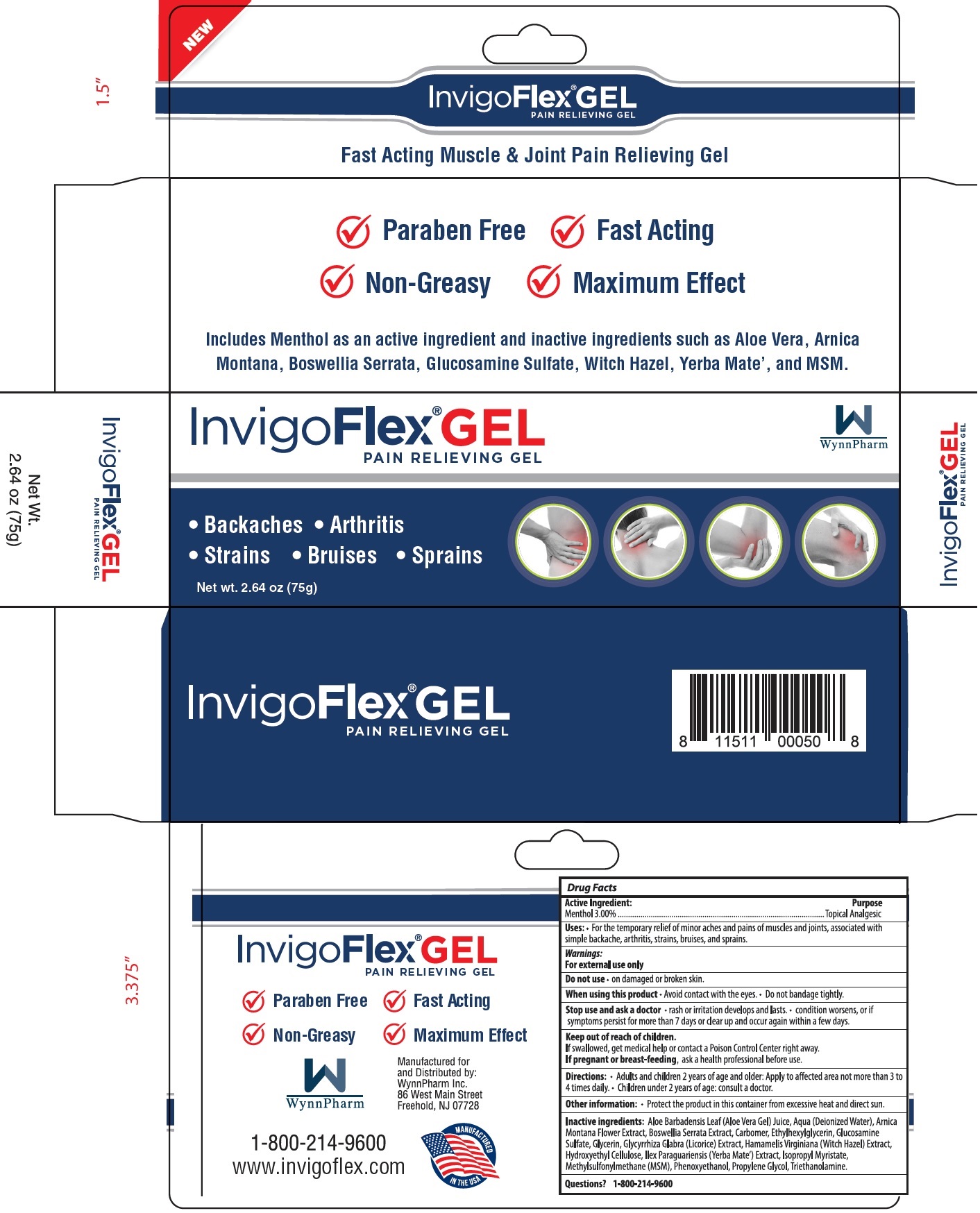 NEW

1.5"

InvigoFlex® GEL
PAIN RELIEVING GEL

Fast Acting Muscle & Joint Pain Relieving Gel

Paraben Free Fast Acting
Non-Greasy Maximum Effect

Includes Menthol as an active ingredient and inactive ingredients such as Aloe Vera, Arnica Montana, Boswellia Serrata, Glucosamine Sulfate, Witch Hazel, Yerba Mate', and MSM.

Net Wt.
2.64 oz (75g)

InvigoFlex® GEL
PAIN RELIEVING GEL

InvigoFlex® GEL
PAIN RELIEVING GEL

WynnPharm

InvigoFlex® GEL
PAIN RELIEVING GEL

• Backaches • Arthritis
• Strains • Bruises • Sprains

Net wt. 2.64 oz (75g)

InvigoFlex® GEL
PAIN RELIEVING GEL

8 11511 00050 8

3.375"

InvigoFlex® GEL
PAIN RELIEVING GEL

Paraben Free Fast Acting
Non-Greasy Maximum Effect

WynnPharm

Manufactured for and Distributed by:
WynnPharm Inc.
86 West Main Street
Freehold, NJ 07728

1-800-214-9600
www.invigoflex.com

MANUFACTURED IN THE USA

Drug Facts
Active Ingredient: Purpose
Menthol 3.00% ........ Topical Analgesic
Uses: • For the temporary relief of minor aches and pains of muscles and joints, associated with simple backache, arthritis, strains, bruises, and sprains.
Warnings:
For external use only
Do not use • on damaged or broken skin.
When using this product • Avoid contact with the eyes. • Do not bandage tightly.
Stop use and ask a doctor • rash or irritation develops and lasts. • condition worsens, or if symptoms persist for more than 7 days or clear up and occur again within a few days.
Keep out of reach of children.
If swallowed, get medical help or contact a Poison Control Center right away.
If pregnant or breast-feeding, ask a health professional before use.
Directions: • Adults and children 2 years of age and older: Apply to affected area not more than 3 to 4 times daily. • Children under 2 years of age: consult a doctor.
Other information: • Protect the product in this container from excessive heat and direct sun.
Inactive ingredients: Aloe Barbadensis Leaf (Aloe Vera Gel) Juice, Aqua (Deionized Water), Arnica Montana Flower Extract, Boswellia Serrata Extract, Carbomer, Ethylhexylglycerin, Glucosamine Sulfate, Glycerin, Glycyrrhiza Glabra (Licorice) Extract, Hamamelis Virginiana (Witch Hazel) Extract, Hydroxyethyl Cellulose, Ilex Paraguariensis (Yerba Mate') Extract, Isopropyl Myristate, Methylsulfonylmethane (MSM), Phenoxyethanol, Propylene Glycol, Triethanolamine.
Questions? 1-800-214-9600