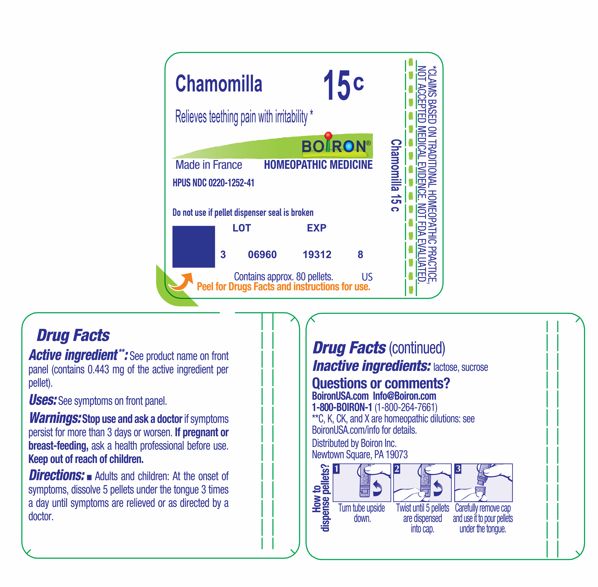 Chamomilla 15c

Relieves teething pain with irritability *

BOIRON®

Made in France HOMEOPATHIC MEDICINE

HPUS NDC 0220-1252-41

Do not use if pellet dispenser seal is broken

LOT EXP

3 06960 19312 8

Contains approx. 80 pellets. US

Peel for Drugs Facts and instructions for use.

Chamomilla 15 c

*CLAIMS BASED ON TRADITIONAL HOMEOPATHIC PRACTICE, NOT ACCEPTED MEDICAL EVIDENCE. NOT FDA EVALUATED.

Drug Facts

Active ingredient**: See product name on front panel (contains 0.443 mg of the active ingredient per pellet).

Uses: See symptoms on front panel.

Warnings: Stop use and ask a doctor if symptoms persist for more than 3 days or worsen. If pregnant or breast-feeding, ask a health professional before use. Keep out of reach of children.

Directions: ■ Adults and children: At the onset of symptoms, dissolve 5 pellets under the tongue 3 times a day until symptoms are relieved or as directed by a doctor.

Drug Facts (continued)

Inactive ingredients: lactose, sucrose

Questions or comments?

BoironUSA.com Info@Boiron.com

1-800-BOIRON-1 (1-800-264-7661)

**C, K, CK, and X are homeopathic dilutions: see BoironUSA.com/info for details.

Distributed by Boiron Inc.
Newtown Square, PA 19073

How to dispense pellets?

1 Turn tube upside down.

2 Twist until 5 pellets are dispensed into cap.

3 Carefully remove cap and use it to pour pellets under the tongue.