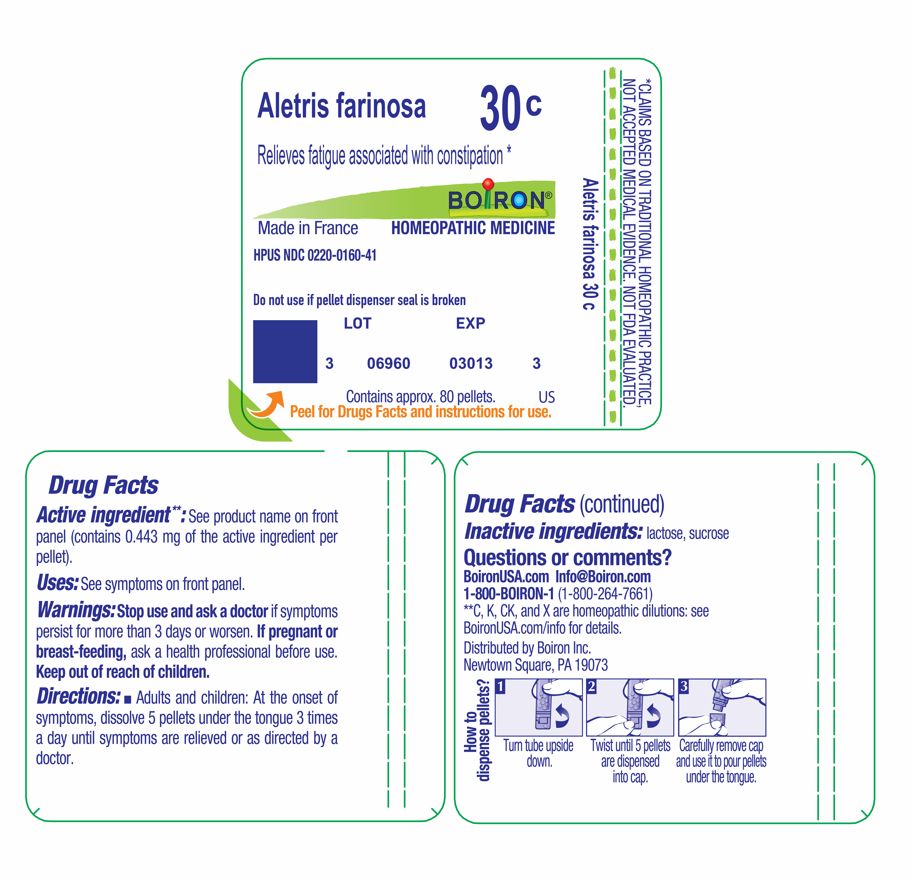 Aletris farinosa 30 c

Relieves fatigue associated with constipation *

BOIRON®

Made in France HOMEOPATHIC MEDICINE

HPUS NDC 0220-0160-41

Do not use if pellet dispenser seal is broken

LOT EXP

3 06960 03013 3

Contains approx. 80 pellets. US

Peel for Drugs Facts and instructions for use.

Aletris farinosa 30 c

*CLAIMS BASED ON TRADITIONAL HOMEOPATHIC PRACTICE, NOT ACCEPTED MEDICAL EVIDENCE. NOT FDA EVALUATED.

Drug Facts

Active ingredient**: See product name on front panel (contains 0.443 mg of the active ingredient per pellet).

Uses: See symptoms on front panel.

Warnings: Stop use and ask a doctor if symptoms persist for more than 3 days or worsen. If pregnant or breast-feeding, ask a health professional before use. Keep out of reach of children.

Directions: ■ Adults and children: At the onset of symptoms, dissolve 5 pellets under the tongue 3 times a day until symptoms are relieved or as directed by a doctor.

Drug Facts (continued)

Inactive ingredients: lactose, sucrose

Questions or comments?

BoironUSA.com Info@Boiron.com

1-800-BOIRON-1 (1-800-264-7661)

**C, K, CK, and X are homeopathic dilutions: see BoironUSA.com/info for details.

Distributed by Boiron Inc.
Newtown Square, PA 19073

How to dispense pellets?

1 Turn tube upside down.

2 Twist until 5 pellets are dispensed into cap.

3 Carefully remove cap and use it to pour pellets under the tongue.