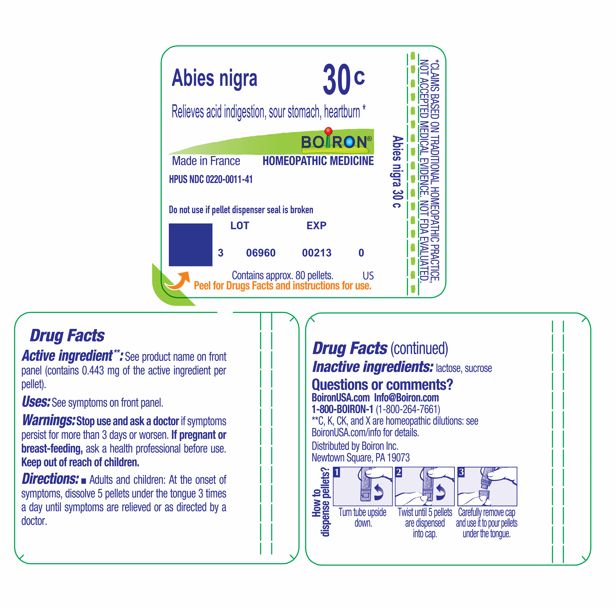 Abies nigra 30 c

Relieves acid indigestion, sour stomach, heartburn *

BOIRON®

Made in France HOMEOPATHIC MEDICINE

HPUS NDC 0220-0011-41

Do not use if pellet dispenser seal is broken

LOT EXP

3 06960 00213 0

Contains approx. 80 pellets. US

Peel for Drugs Facts and instructions for use.

Abies nigra 30 c

*CLAIMS BASED ON TRADITIONAL HOMEOPATHIC PRACTICE, NOT ACCEPTED MEDICAL EVIDENCE. NOT FDA EVALUATED.

Drug Facts

Active ingredient**: See product name on front panel (contains 0.443 mg of the active ingredient per pellet).

Uses: See symptoms on front panel.

Warnings: Stop use and ask a doctor if symptoms persist for more than 3 days or worsen. If pregnant or breast-feeding, ask a health professional before use. Keep out of reach of children.

Directions: ■ Adults and children: At the onset of symptoms, dissolve 5 pellets under the tongue 3 times a day until symptoms are relieved or as directed by a doctor.

Drug Facts (continued)

Inactive ingredients: lactose, sucrose

Questions or comments?

BoironUSA.com Info@Boiron.com

1-800-BOIRON-1 (1-800-264-7661)

**C, K, CK, and X are homeopathic dilutions: see BoironUSA.com/info for details.

Distributed by Boiron Inc.
Newtown Square, PA 19073

How to dispense pellets?

1 Turn tube upside down.

2 Twist until 5 pellets are dispensed into cap.

3 Carefully remove cap and use it to pour pellets under the tongue.