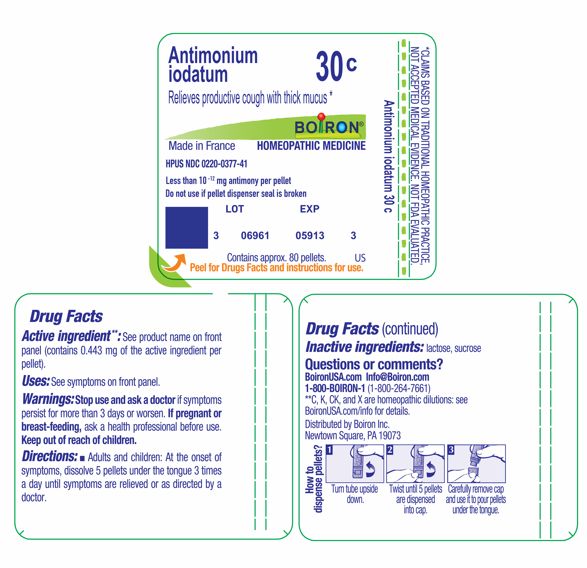 Antimonium iodatum 30 c

Relieves productive cough with thick mucus *

BOIRON®

Made in France HOMEOPATHIC MEDICINE

HPUS NDC 0220-0377-41

Less than $10^{-12}$ mg antimony per pellet
Do not use if pellet dispenser seal is broken

LOT EXP

3 06961 05913 3

Contains approx. 80 pellets. US

Peel for Drugs Facts and instructions for use.

Antimonium iodatum 30 c

*CLAIMS BASED ON TRADITIONAL HOMEOPATHIC PRACTICE, NOT ACCEPTED MEDICAL EVIDENCE. NOT FDA EVALUATED.

Drug Facts

Active ingredient**: See product name on front panel (contains 0.443 mg of the active ingredient per pellet).

Uses: See symptoms on front panel.

Warnings: Stop use and ask a doctor if symptoms persist for more than 3 days or worsen. If pregnant or breast-feeding, ask a health professional before use. Keep out of reach of children.

Directions: ■ Adults and children: At the onset of symptoms, dissolve 5 pellets under the tongue 3 times a day until symptoms are relieved or as directed by a doctor.

Drug Facts (continued)

Inactive ingredients: lactose, sucrose

Questions or comments?
BoironUSA.com Info@Boiron.com
1-800-BOIRON-1 (1-800-264-7661)
**C, K, CK, and X are homeopathic dilutions: see BoironUSA.com/info for details.

Distributed by Boiron Inc.
Newtown Square, PA 19073

How to dispense pellets?

1 Turn tube upside down.

2 Twist until 5 pellets are dispensed into cap.

3 Carefully remove cap and use it to pour pellets under the tongue.