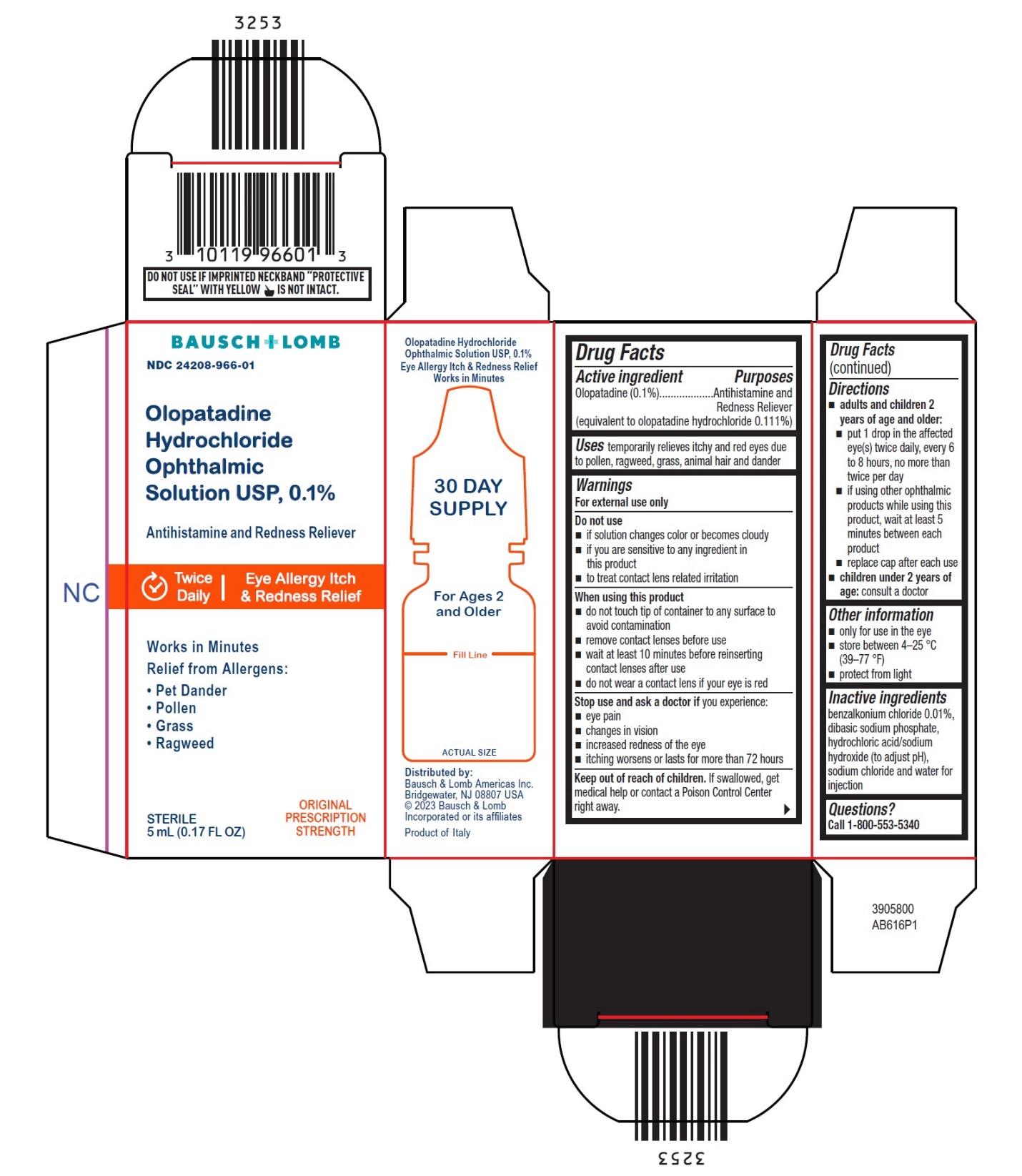 3253

3 10119 96601 3

DO NOT USE IF IMPRINTED NECKBAND "PROTECTIVE SEAL" WITH YELLOW IS NOT INTACT.

NC

BAUSCH+LOMB
NDC 24208-966-01

Olopatadine Hydrochloride Ophthalmic Solution USP, 0.1%

Antihistamine and Redness Reliever

Twice Daily | Eye Allergy Itch & Redness Relief

Works in Minutes
Relief from Allergens:
• Pet Dander
• Pollen
• Grass
• Ragweed

STERILE
5 mL (0.17 FL OZ)

ORIGINAL PRESCRIPTION STRENGTH

Olopatadine Hydrochloride Ophthalmic Solution USP, 0.1%
Eye Allergy Itch & Redness Relief
Works in Minutes

30 DAY SUPPLY

For Ages 2 and Older

Fill Line

ACTUAL SIZE

Distributed by:
Bausch & Lomb Americas Inc.
Bridgewater, NJ 08807 USA
© 2023 Bausch & Lomb Incorporated or its affiliates
Product of Italy

Drug Facts
Active ingredient Purposes
Olopatadine (0.1%)..................Antihistamine and Redness Reliever
(equivalent to olopatadine hydrochloride 0.111%)

Uses temporarily relieves itchy and red eyes due to pollen, ragweed, grass, animal hair and dander

Warnings
For external use only
Do not use
■ if solution changes color or becomes cloudy
■ if you are sensitive to any ingredient in this product
■ to treat contact lens related irritation
When using this product
■ do not touch tip of container to any surface to avoid contamination
■ remove contact lenses before use
■ wait at least 10 minutes before reinserting contact lenses after use
■ do not wear a contact lens if your eye is red
Stop use and ask a doctor if you experience:
■ eye pain
■ changes in vision
■ increased redness of the eye
■ itching worsens or lasts for more than 72 hours
Keep out of reach of children. If swallowed, get medical help or contact a Poison Control Center right away.

Drug Facts (continued)
Directions
■ adults and children 2 years of age and older:
■ put 1 drop in the affected eye(s) twice daily, every 6 to 8 hours, no more than twice per day
■ if using other ophthalmic products while using this product, wait at least 5 minutes between each product
■ replace cap after each use
■ children under 2 years of age: consult a doctor
Other information
■ only for use in the eye
■ store between 4–25 °C (39–77 °F)
■ protect from light
Inactive ingredients
benzalkonium chloride 0.01%, dibasic sodium phosphate, hydrochloric acid/sodium hydroxide (to adjust pH), sodium chloride and water for injection
Questions?
Call 1-800-553-5340

3905800
AB616P1

3253