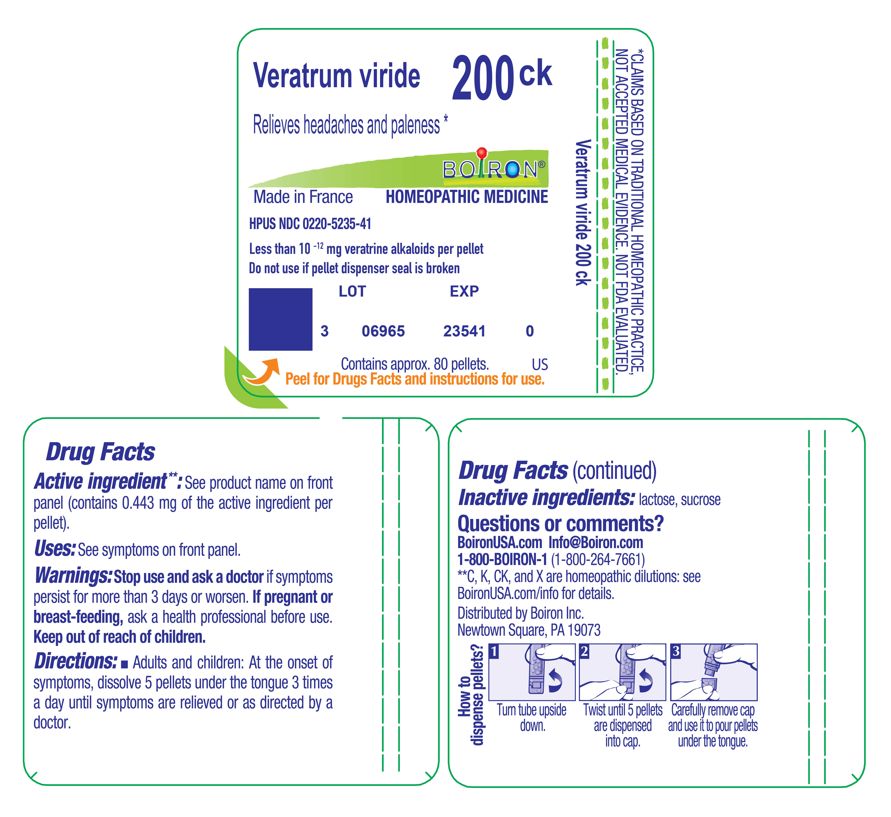 Veratrum viride 200 ck

Relieves headaches and paleness *

BOIRON®

Made in France HOMEOPATHIC MEDICINE

HPUS NDC 0220-5235-41

Less than $10^{-12}$ mg veratrine alkaloids per pellet
Do not use if pellet dispenser seal is broken

LOT EXP

3 06965 23541 0

Contains approx. 80 pellets. US

Peel for Drugs Facts and instructions for use.

Veratrum viride 200 ck

*CLAIMS BASED ON TRADITIONAL HOMEOPATHIC PRACTICE, NOT ACCEPTED MEDICAL EVIDENCE. NOT FDA EVALUATED.

Drug Facts

Active ingredient**: See product name on front panel (contains 0.443 mg of the active ingredient per pellet).

Uses: See symptoms on front panel.

Warnings: Stop use and ask a doctor if symptoms persist for more than 3 days or worsen. If pregnant or breast-feeding, ask a health professional before use. Keep out of reach of children.

Directions: ■ Adults and children: At the onset of symptoms, dissolve 5 pellets under the tongue 3 times a day until symptoms are relieved or as directed by a doctor.

Drug Facts (continued)

Inactive ingredients: lactose, sucrose

Questions or comments?
BoironUSA.com Info@Boiron.com
1-800-BOIRON-1 (1-800-264-7661)
**C, K, CK, and X are homeopathic dilutions: see BoironUSA.com/info for details.
Distributed by Boiron Inc.
Newtown Square, PA 19073

How to dispense pellets?

1 Turn tube upside down.

2 Twist until 5 pellets are dispensed into cap.

3 Carefully remove cap and use it to pour pellets under the tongue.