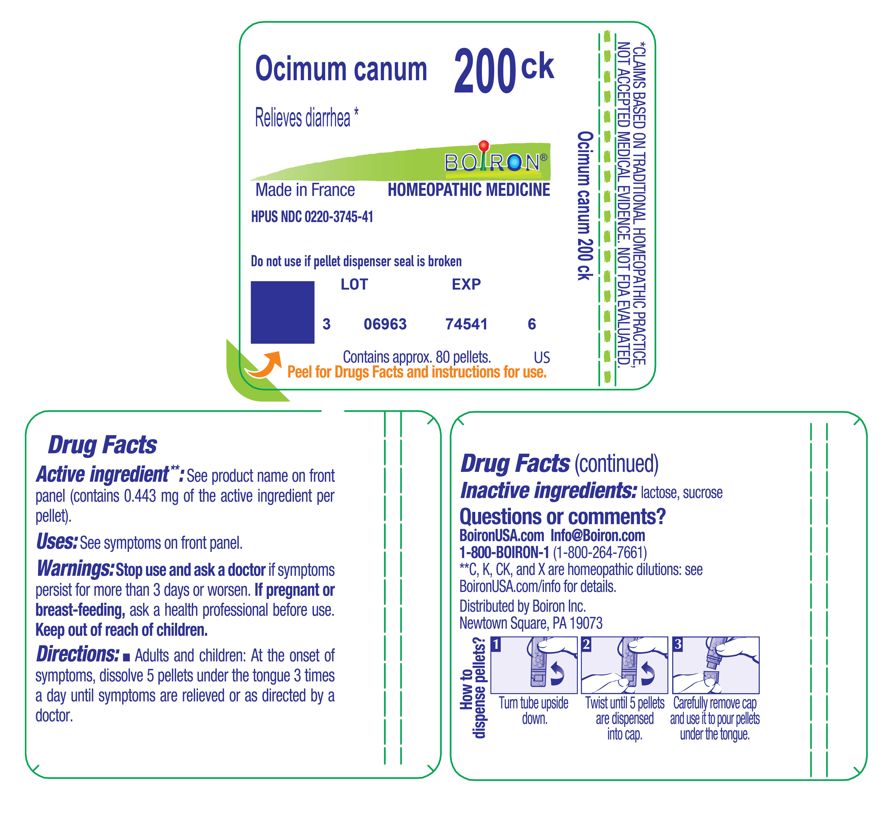 Ocimum canum 200 ck

Relieves diarrhea *

BOIRON®

Made in France HOMEOPATHIC MEDICINE

HPUS NDC 0220-3745-41

Do not use if pellet dispenser seal is broken

LOT EXP

3 06963 74541 6

Contains approx. 80 pellets. US

Peel for Drugs Facts and instructions for use.

Ocimum canum 200 ck

*CLAIMS BASED ON TRADITIONAL HOMEOPATHIC PRACTICE, NOT ACCEPTED MEDICAL EVIDENCE. NOT FDA EVALUATED.

Drug Facts

Active ingredient**: See product name on front panel (contains 0.443 mg of the active ingredient per pellet).

Uses: See symptoms on front panel.

Warnings: Stop use and ask a doctor if symptoms persist for more than 3 days or worsen. If pregnant or breast-feeding, ask a health professional before use. Keep out of reach of children.

Directions: ■ Adults and children: At the onset of symptoms, dissolve 5 pellets under the tongue 3 times a day until symptoms are relieved or as directed by a doctor.

Drug Facts (continued)

Inactive ingredients: lactose, sucrose

Questions or comments?

BoironUSA.com Info@Boiron.com

1-800-BOIRON-1 (1-800-264-7661)

**C, K, CK, and X are homeopathic dilutions: see BoironUSA.com/info for details.

Distributed by Boiron Inc.
Newtown Square, PA 19073

How to dispense pellets?

1 Turn tube upside down.

2 Twist until 5 pellets are dispensed into cap.

3 Carefully remove cap and use it to pour pellets under the tongue.