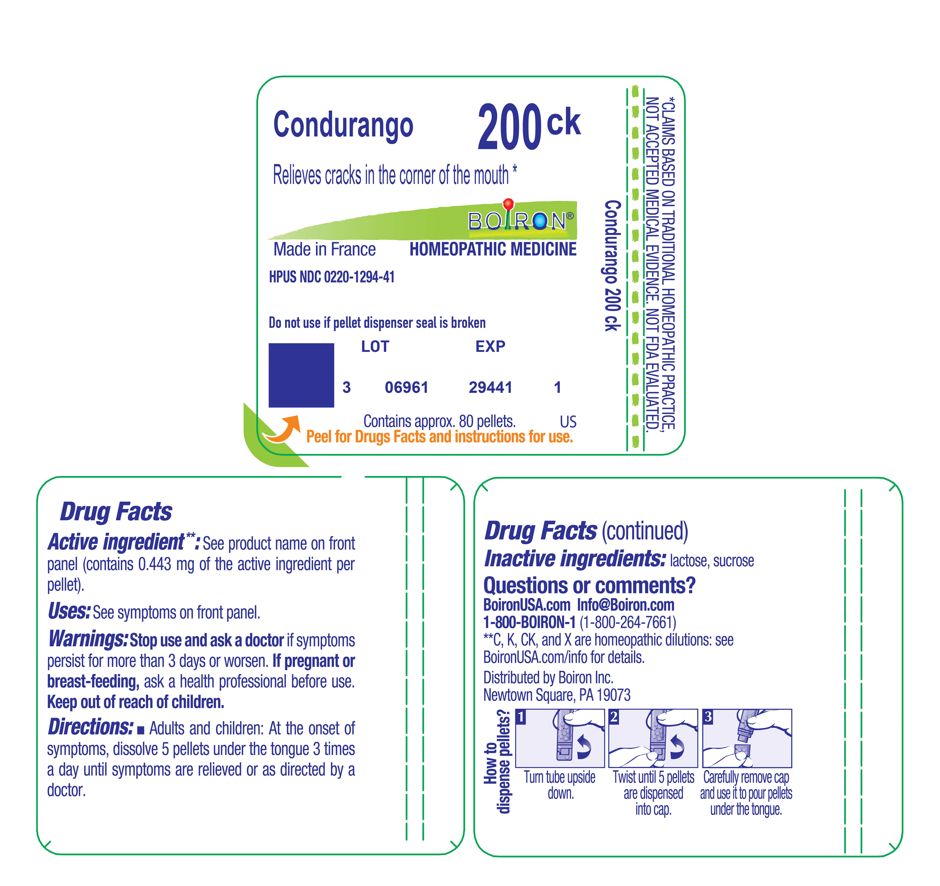 Condurango 200 ck

Relieves cracks in the corner of the mouth *

BOIRON®

Made in France HOMEOPATHIC MEDICINE

HPUS NDC 0220-1294-41

Do not use if pellet dispenser seal is broken

LOT EXP

3 06961 29441 1

Contains approx. 80 pellets. US

Peel for Drugs Facts and instructions for use.

Condurango 200 ck

*CLAIMS BASED ON TRADITIONAL HOMEOPATHIC PRACTICE, NOT ACCEPTED MEDICAL EVIDENCE. NOT FDA EVALUATED.

Drug Facts

Active ingredient**: See product name on front panel (contains 0.443 mg of the active ingredient per pellet).

Uses: See symptoms on front panel.

Warnings: Stop use and ask a doctor if symptoms persist for more than 3 days or worsen. If pregnant or breast-feeding, ask a health professional before use. Keep out of reach of children.

Directions: ■ Adults and children: At the onset of symptoms, dissolve 5 pellets under the tongue 3 times a day until symptoms are relieved or as directed by a doctor.

Drug Facts (continued)

Inactive ingredients: lactose, sucrose

Questions or comments?

BoironUSA.com Info@Boiron.com

1-800-BOIRON-1 (1-800-264-7661)

**C, K, CK, and X are homeopathic dilutions: see BoironUSA.com/info for details.

Distributed by Boiron Inc.
Newtown Square, PA 19073

How to dispense pellets?

1 Turn tube upside down.

2 Twist until 5 pellets are dispensed into cap.

3 Carefully remove cap and use it to pour pellets under the tongue.