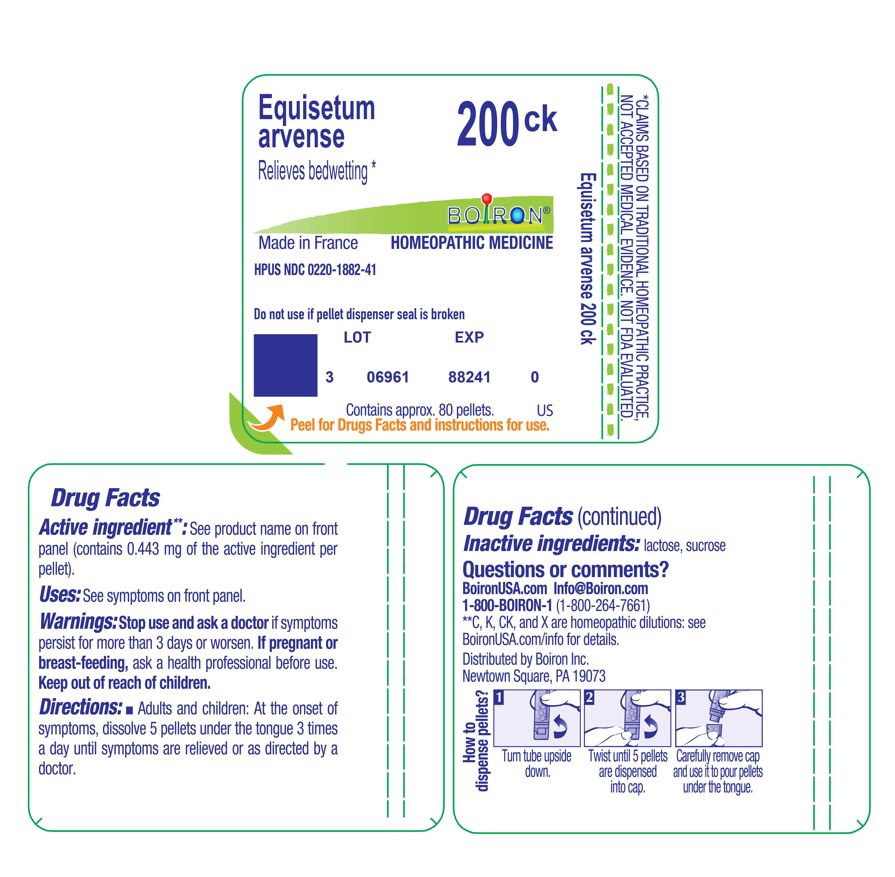 Equisetum arvense

200 ck

Relieves bedwetting *

BOIRON®

Made in France HOMEOPATHIC MEDICINE

HPUS NDC 0220-1882-41

Do not use if pellet dispenser seal is broken

LOT EXP

3 06961 88241 0

Contains approx. 80 pellets. US

Peel for Drugs Facts and instructions for use.

Equisetum arvense 200 ck

*CLAIMS BASED ON TRADITIONAL HOMEOPATHIC PRACTICE, NOT ACCEPTED MEDICAL EVIDENCE. NOT FDA EVALUATED.

Drug Facts

Active ingredient**: See product name on front panel (contains 0.443 mg of the active ingredient per pellet).

Uses: See symptoms on front panel.

Warnings: Stop use and ask a doctor if symptoms persist for more than 3 days or worsen. If pregnant or breast-feeding, ask a health professional before use. Keep out of reach of children.

Directions: ■ Adults and children: At the onset of symptoms, dissolve 5 pellets under the tongue 3 times a day until symptoms are relieved or as directed by a doctor.

Drug Facts (continued)

Inactive ingredients: lactose, sucrose

Questions or comments?

BoironUSA.com Info@Boiron.com

1-800-BOIRON-1 (1-800-264-7661)

**C, K, CK, and X are homeopathic dilutions: see BoironUSA.com/info for details.

Distributed by Boiron Inc.
Newtown Square, PA 19073

How to dispense pellets?

1 Turn tube upside down.

2 Twist until 5 pellets are dispensed into cap.

3 Carefully remove cap and use it to pour pellets under the tongue.