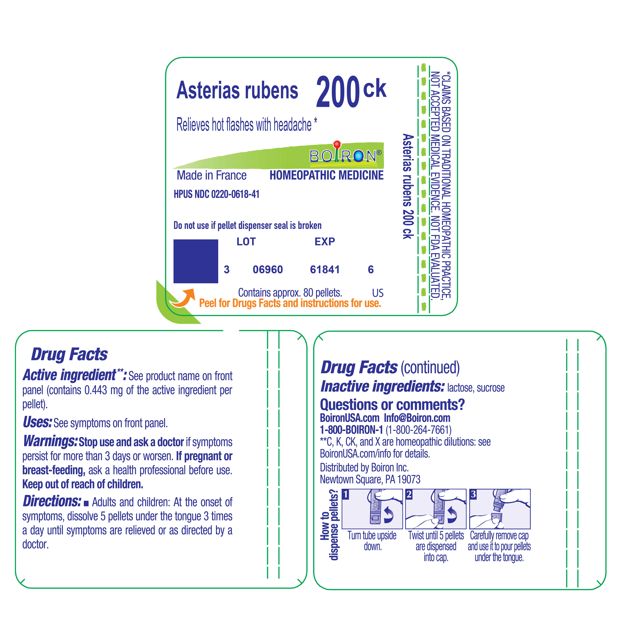 Asterias rubens 200 ck

Relieves hot flashes with headache *

BOIRON®

Made in France HOMEOPATHIC MEDICINE

HPUS NDC 0220-0618-41

Do not use if pellet dispenser seal is broken

LOT EXP

3 06960 61841 6

Contains approx. 80 pellets. US

Peel for Drugs Facts and instructions for use.

Asterias rubens 200 ck

*CLAIMS BASED ON TRADITIONAL HOMEOPATHIC PRACTICE, NOT ACCEPTED MEDICAL EVIDENCE. NOT FDA EVALUATED.

Drug Facts

Active ingredient**: See product name on front panel (contains 0.443 mg of the active ingredient per pellet).

Uses: See symptoms on front panel.

Warnings: Stop use and ask a doctor if symptoms persist for more than 3 days or worsen. If pregnant or breast-feeding, ask a health professional before use. Keep out of reach of children.

Directions: ■ Adults and children: At the onset of symptoms, dissolve 5 pellets under the tongue 3 times a day until symptoms are relieved or as directed by a doctor.

Drug Facts (continued)

Inactive ingredients: lactose, sucrose

Questions or comments?

BoironUSA.com Info@Boiron.com

1-800-BOIRON-1 (1-800-264-7661)

**C, K, CK, and X are homeopathic dilutions: see BoironUSA.com/info for details.

Distributed by Boiron Inc.
Newtown Square, PA 19073

How to dispense pellets?

1 Turn tube upside down.

2 Twist until 5 pellets are dispensed into cap.

3 Carefully remove cap and use it to pour pellets under the tongue.