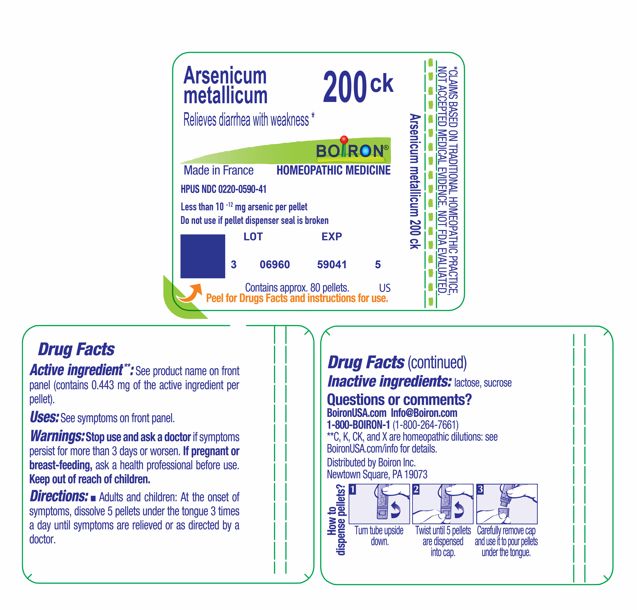 Arsenicum metallicum

200 ck

Relieves diarrhea with weakness *

BOIRON®

Made in France

HOMEOPATHIC MEDICINE

HPUS NDC 0220-0590-41

Less than $10^{-12}$ mg arsenic per pellet

Do not use if pellet dispenser seal is broken

LOT EXP

3 06960 59041 5

Contains approx. 80 pellets. US

Peel for Drugs Facts and instructions for use.

Arsenicum metallicum 200 ck

*CLAIMS BASED ON TRADITIONAL HOMEOPATHIC PRACTICE, NOT ACCEPTED MEDICAL EVIDENCE. NOT FDA EVALUATED.

Drug Facts

Active ingredient**: See product name on front panel (contains 0.443 mg of the active ingredient per pellet).

Uses: See symptoms on front panel.

Warnings: Stop use and ask a doctor if symptoms persist for more than 3 days or worsen. If pregnant or breast-feeding, ask a health professional before use. Keep out of reach of children.

Directions: ■ Adults and children: At the onset of symptoms, dissolve 5 pellets under the tongue 3 times a day until symptoms are relieved or as directed by a doctor.

Drug Facts (continued)

Inactive ingredients: lactose, sucrose

Questions or comments?

BoironUSA.com Info@Boiron.com

1-800-BOIRON-1 (1-800-264-7661)

**C, K, CK, and X are homeopathic dilutions: see BoironUSA.com/info for details.

Distributed by Boiron Inc.
Newtown Square, PA 19073

How to dispense pellets?

1 Turn tube upside down.

2 Twist until 5 pellets are dispensed into cap.

3 Carefully remove cap and use it to pour pellets under the tongue.