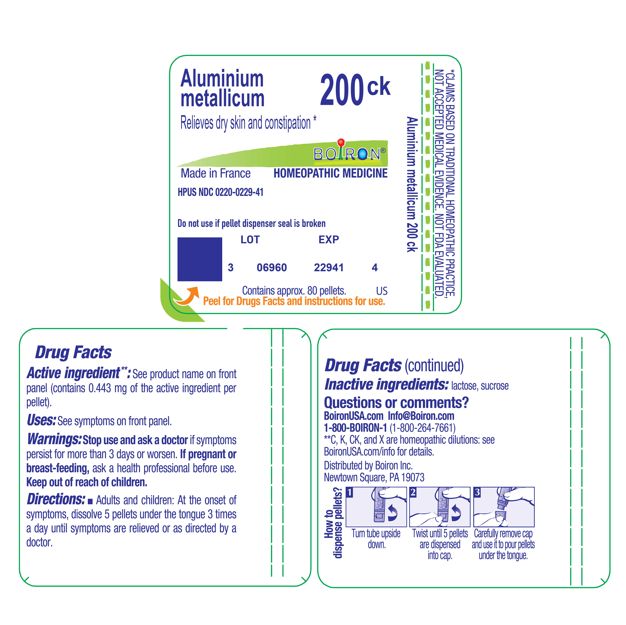 Aluminium metallicum
200 ck
Relieves dry skin and constipation *
BOIRON®
Made in France
HOMEOPATHIC MEDICINE
HPUS NDC 0220-0229-41
Do not use if pellet dispenser seal is broken
LOT EXP
3 06960 22941 4
Contains approx. 80 pellets. US
Peel for Drugs Facts and instructions for use.

Aluminium metallicum 200 ck

*CLAIMS BASED ON TRADITIONAL HOMEOPATHIC PRACTICE, NOT ACCEPTED MEDICAL EVIDENCE. NOT FDA EVALUATED.

Drug Facts
Active ingredient**: See product name on front panel (contains 0.443 mg of the active ingredient per pellet).
Uses: See symptoms on front panel.
Warnings: Stop use and ask a doctor if symptoms persist for more than 3 days or worsen. If pregnant or breast-feeding, ask a health professional before use. Keep out of reach of children.
Directions: ■ Adults and children: At the onset of symptoms, dissolve 5 pellets under the tongue 3 times a day until symptoms are relieved or as directed by a doctor.

Drug Facts (continued)
Inactive ingredients: lactose, sucrose
Questions or comments?
BoironUSA.com Info@Boiron.com
1-800-BOIRON-1 (1-800-264-7661)
**C, K, CK, and X are homeopathic dilutions: see BoironUSA.com/info for details.
Distributed by Boiron Inc.
Newtown Square, PA 19073
How to dispense pellets?
1 Turn tube upside down.
2 Twist until 5 pellets are dispensed into cap.
3 Carefully remove cap and use it to pour pellets under the tongue.