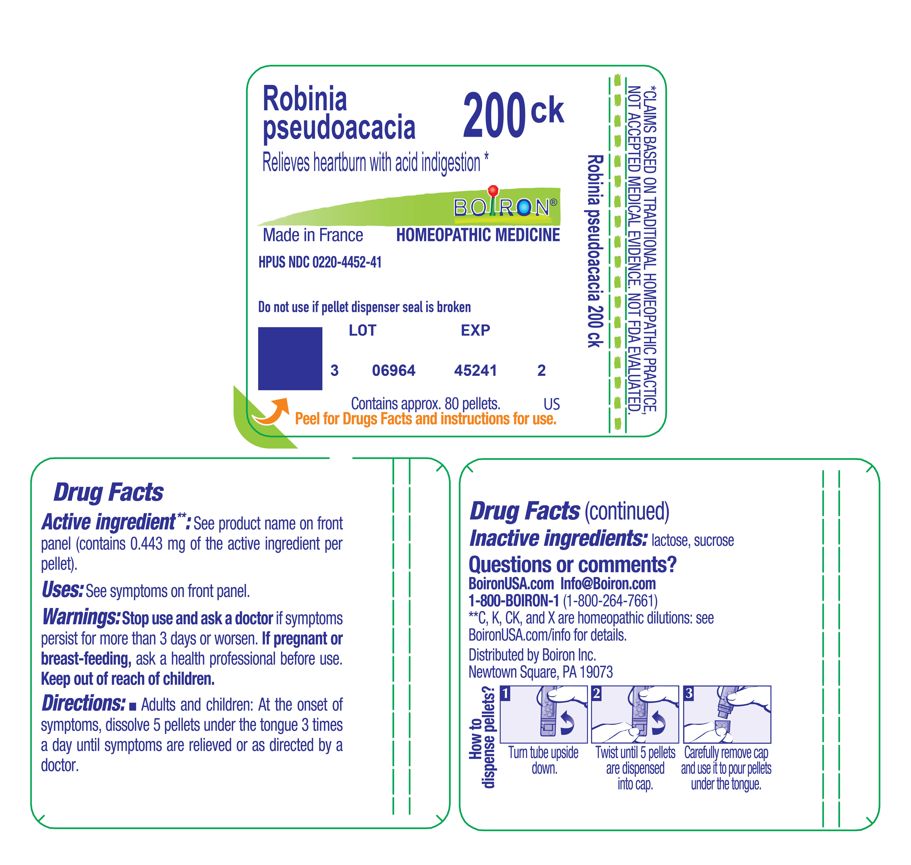 Robinia pseudoacacia 200 ck

Relieves heartburn with acid indigestion *

BOIRON®

Made in France HOMEOPATHIC MEDICINE

HPUS NDC 0220-4452-41

Do not use if pellet dispenser seal is broken

LOT EXP

3 06964 45241 2

Contains approx. 80 pellets. US

Peel for Drugs Facts and instructions for use.

Robinia pseudoacacia 200 ck

*CLAIMS BASED ON TRADITIONAL HOMEOPATHIC PRACTICE, NOT ACCEPTED MEDICAL EVIDENCE. NOT FDA EVALUATED.

Drug Facts

Active ingredient**: See product name on front panel (contains 0.443 mg of the active ingredient per pellet).

Uses: See symptoms on front panel.

Warnings: Stop use and ask a doctor if symptoms persist for more than 3 days or worsen. If pregnant or breast-feeding, ask a health professional before use. Keep out of reach of children.

Directions: ■ Adults and children: At the onset of symptoms, dissolve 5 pellets under the tongue 3 times a day until symptoms are relieved or as directed by a doctor.

Drug Facts (continued)

Inactive ingredients: lactose, sucrose

Questions or comments?

BoironUSA.com Info@Boiron.com

1-800-BOIRON-1 (1-800-264-7661)

**C, K, CK, and X are homeopathic dilutions: see BoironUSA.com/info for details.

Distributed by Boiron Inc.
Newtown Square, PA 19073

How to dispense pellets?

1 Turn tube upside down.

2 Twist until 5 pellets are dispensed into cap.

3 Carefully remove cap and use it to pour pellets under the tongue.