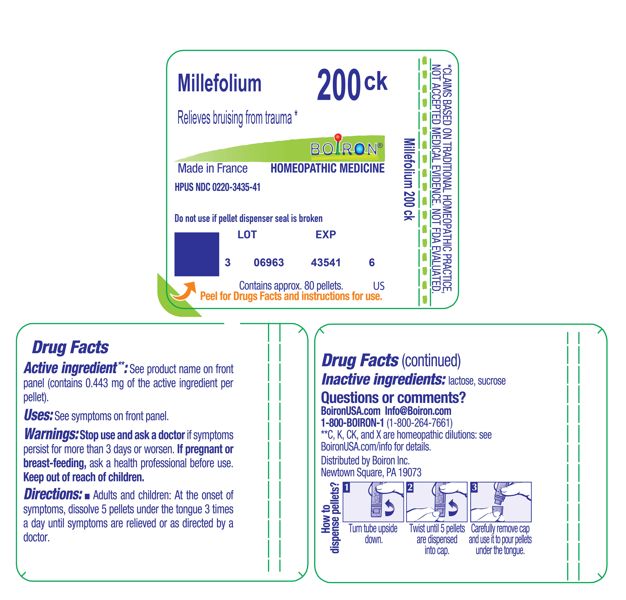 Millefolium 200 ck

Relieves bruising from trauma *

BOIRON®

Made in France HOMEOPATHIC MEDICINE

HPUS NDC 0220-3435-41

Do not use if pellet dispenser seal is broken

LOT EXP

3 06963 43541 6

Contains approx. 80 pellets. US

Peel for Drugs Facts and instructions for use.

Millefolium 200 ck

*CLAIMS BASED ON TRADITIONAL HOMEOPATHIC PRACTICE, NOT ACCEPTED MEDICAL EVIDENCE. NOT FDA EVALUATED.

Drug Facts

Active ingredient**: See product name on front panel (contains 0.443 mg of the active ingredient per pellet).

Uses: See symptoms on front panel.

Warnings: Stop use and ask a doctor if symptoms persist for more than 3 days or worsen. If pregnant or breast-feeding, ask a health professional before use. Keep out of reach of children.

Directions: ■ Adults and children: At the onset of symptoms, dissolve 5 pellets under the tongue 3 times a day until symptoms are relieved or as directed by a doctor.

Drug Facts (continued)

Inactive ingredients: lactose, sucrose

Questions or comments?

BoironUSA.com Info@Boiron.com

1-800-BOIRON-1 (1-800-264-7661)

**C, K, CK, and X are homeopathic dilutions: see BoironUSA.com/info for details.

Distributed by Boiron Inc.
Newtown Square, PA 19073

How to dispense pellets?

1 Turn tube upside down.

2 Twist until 5 pellets are dispensed into cap.

3 Carefully remove cap and use it to pour pellets under the tongue.