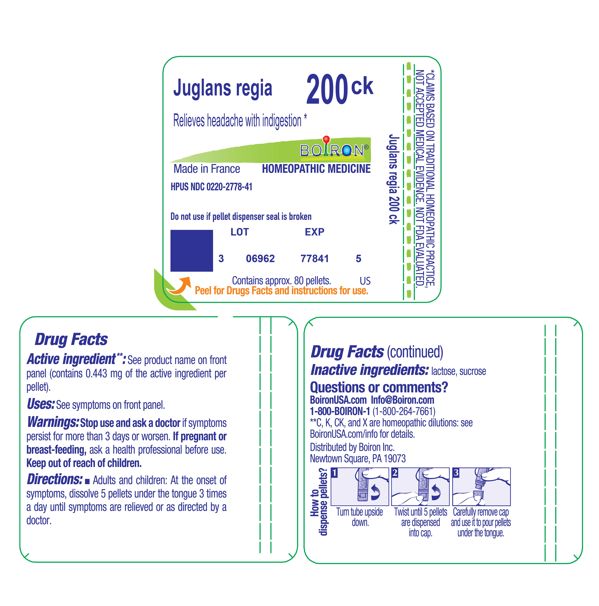 Juglans regia 200 ck

Relieves headache with indigestion *

BOIRON®

Made in France HOMEOPATHIC MEDICINE

HPUS NDC 0220-2778-41

Do not use if pellet dispenser seal is broken

LOT EXP

3 06962 77841 5

Contains approx. 80 pellets. US

Peel for Drugs Facts and instructions for use.

Juglans regia 200 ck

*CLAIMS BASED ON TRADITIONAL HOMEOPATHIC PRACTICE, NOT ACCEPTED MEDICAL EVIDENCE. NOT FDA EVALUATED.

Drug Facts

Active ingredient**: See product name on front panel (contains 0.443 mg of the active ingredient per pellet).

Uses: See symptoms on front panel.

Warnings: Stop use and ask a doctor if symptoms persist for more than 3 days or worsen. If pregnant or breast-feeding, ask a health professional before use. Keep out of reach of children.

Directions: ■ Adults and children: At the onset of symptoms, dissolve 5 pellets under the tongue 3 times a day until symptoms are relieved or as directed by a doctor.

Drug Facts (continued)

Inactive ingredients: lactose, sucrose

Questions or comments?

BoironUSA.com Info@Boiron.com

1-800-BOIRON-1 (1-800-264-7661)

**C, K, CK, and X are homeopathic dilutions: see BoironUSA.com/info for details.

Distributed by Boiron Inc.
Newtown Square, PA 19073

How to dispense pellets?

1 Turn tube upside down.

2 Twist until 5 pellets are dispensed into cap.

3 Carefully remove cap and use it to pour pellets under the tongue.