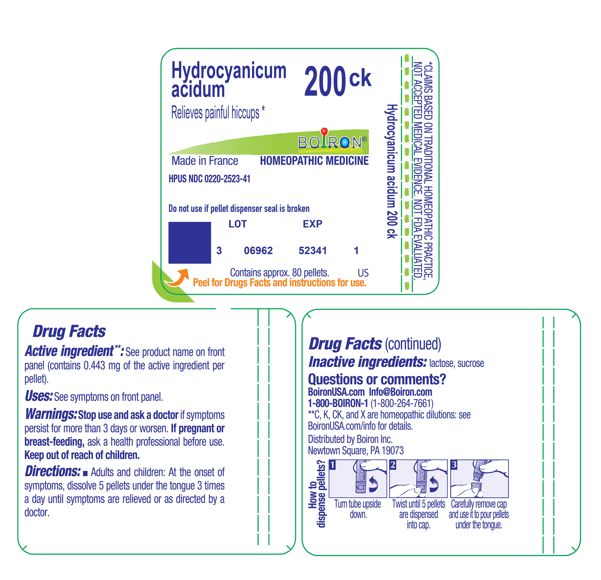 Hydrocyanicum acidum 200 ck

Relieves painful hiccups *

BOIRON®

Made in France HOMEOPATHIC MEDICINE

HPUS NDC 0220-2523-41

Do not use if pellet dispenser seal is broken

LOT EXP

3 06962 52341 1

Contains approx. 80 pellets. US

Peel for Drugs Facts and instructions for use.

Hydrocyanicum acidum 200 ck

*CLAIMS BASED ON TRADITIONAL HOMEOPATHIC PRACTICE, NOT ACCEPTED MEDICAL EVIDENCE. NOT FDA EVALUATED.

Drug Facts

Active ingredient**: See product name on front panel (contains 0.443 mg of the active ingredient per pellet).

Uses: See symptoms on front panel.

Warnings: Stop use and ask a doctor if symptoms persist for more than 3 days or worsen. If pregnant or breast-feeding, ask a health professional before use. Keep out of reach of children.

Directions: ■ Adults and children: At the onset of symptoms, dissolve 5 pellets under the tongue 3 times a day until symptoms are relieved or as directed by a doctor.

Drug Facts (continued)

Inactive ingredients: lactose, sucrose

Questions or comments?

BoironUSA.com Info@Boiron.com

1-800-BOIRON-1 (1-800-264-7661)

**C, K, CK, and X are homeopathic dilutions: see BoironUSA.com/info for details.

Distributed by Boiron Inc.
Newtown Square, PA 19073

How to dispense pellets?

1 Turn tube upside down.

2 Twist until 5 pellets are dispensed into cap.

3 Carefully remove cap and use it to pour pellets under the tongue.