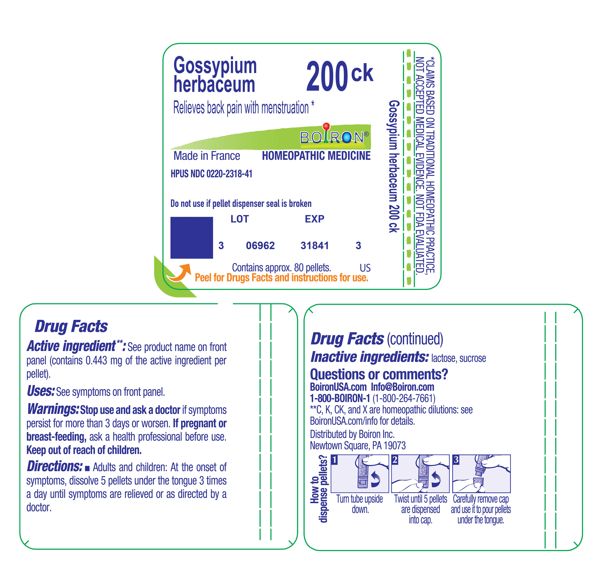 Gossypium herbaceum

200 ck

Relieves back pain with menstruation *

BOIRON®

Made in France HOMEOPATHIC MEDICINE

HPUS NDC 0220-2318-41

Do not use if pellet dispenser seal is broken

LOT EXP

3 06962 31841 3

Contains approx. 80 pellets. US

Peel for Drugs Facts and instructions for use.

Gossypium herbaceum 200 ck

*CLAIMS BASED ON TRADITIONAL HOMEOPATHIC PRACTICE, NOT ACCEPTED MEDICAL EVIDENCE. NOT FDA EVALUATED.

Drug Facts

Active ingredient**: See product name on front panel (contains 0.443 mg of the active ingredient per pellet).

Uses: See symptoms on front panel.

Warnings: Stop use and ask a doctor if symptoms persist for more than 3 days or worsen. If pregnant or breast-feeding, ask a health professional before use. Keep out of reach of children.

Directions: ■ Adults and children: At the onset of symptoms, dissolve 5 pellets under the tongue 3 times a day until symptoms are relieved or as directed by a doctor.

Drug Facts (continued)

Inactive ingredients: lactose, sucrose

Questions or comments?

BoironUSA.com Info@Boiron.com

1-800-BOIRON-1 (1-800-264-7661)

**C, K, CK, and X are homeopathic dilutions: see BoironUSA.com/info for details.

Distributed by Boiron Inc.
Newtown Square, PA 19073

How to dispense pellets?

1 Turn tube upside down.

2 Twist until 5 pellets are dispensed into cap.

3 Carefully remove cap and use it to pour pellets under the tongue.