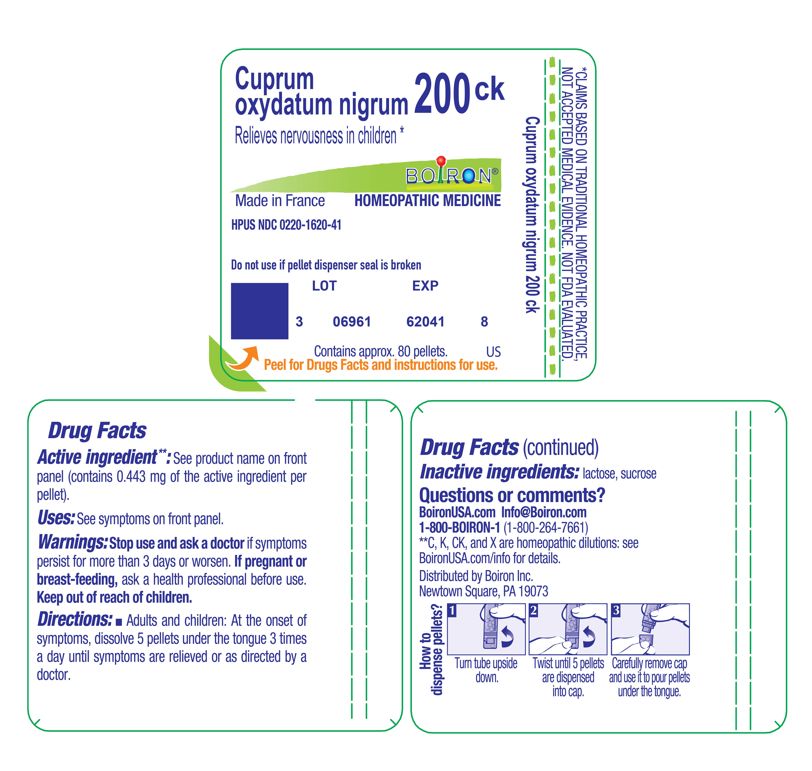 Cuprum oxydatum nigrum 200 ck
Relieves nervousness in children *

BOIRON®

Made in France HOMEOPATHIC MEDICINE

HPUS NDC 0220-1620-41

Do not use if pellet dispenser seal is broken

LOT EXP

3 06961 62041 8

Contains approx. 80 pellets. US

Peel for Drugs Facts and instructions for use.

Cuprum oxydatum nigrum 200 ck

*CLAIMS BASED ON TRADITIONAL HOMEOPATHIC PRACTICE, NOT ACCEPTED MEDICAL EVIDENCE. NOT FDA EVALUATED.

Drug Facts

Active ingredient**: See product name on front panel (contains 0.443 mg of the active ingredient per pellet).

Uses: See symptoms on front panel.

Warnings: Stop use and ask a doctor if symptoms persist for more than 3 days or worsen. If pregnant or breast-feeding, ask a health professional before use. Keep out of reach of children.

Directions: ■ Adults and children: At the onset of symptoms, dissolve 5 pellets under the tongue 3 times a day until symptoms are relieved or as directed by a doctor.

Drug Facts (continued)

Inactive ingredients: lactose, sucrose

Questions or comments?
BoironUSA.com Info@Boiron.com
1-800-BOIRON-1 (1-800-264-7661)
**C, K, CK, and X are homeopathic dilutions: see BoironUSA.com/info for details.
Distributed by Boiron Inc.
Newtown Square, PA 19073

How to dispense pellets?

1 Turn tube upside down.

2 Twist until 5 pellets are dispensed into cap.

3 Carefully remove cap and use it to pour pellets under the tongue.