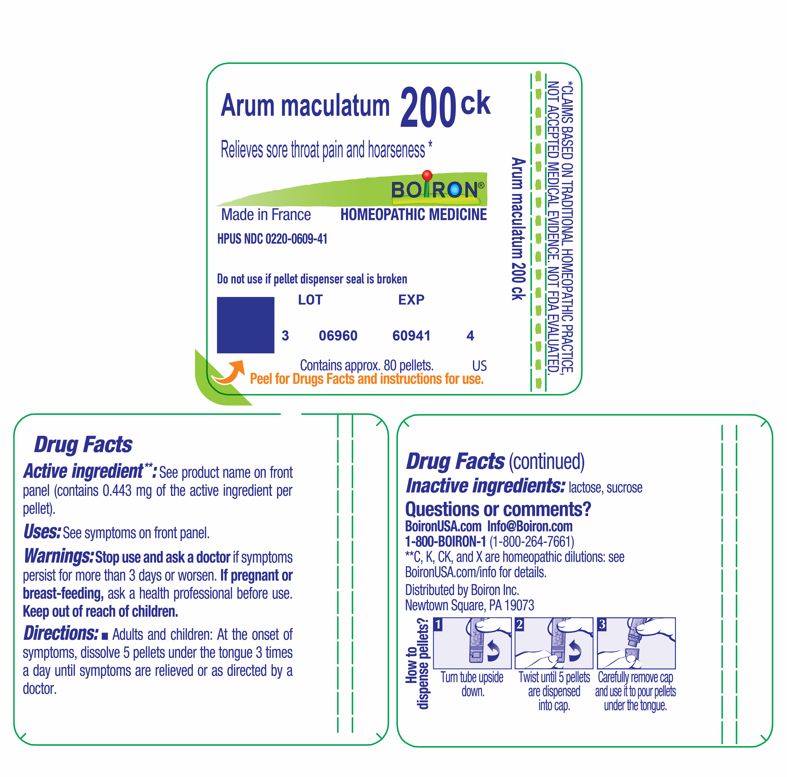 Arum maculatum 200 ck

Relieves sore throat pain and hoarseness *

BOIRON®

Made in France HOMEOPATHIC MEDICINE

HPUS NDC 0220-0609-41

Do not use if pellet dispenser seal is broken

LOT EXP

3 06960 60941 4

Contains approx. 80 pellets. US

Peel for Drugs Facts and instructions for use.

Arum maculatum 200 ck

*CLAIMS BASED ON TRADITIONAL HOMEOPATHIC PRACTICE, NOT ACCEPTED MEDICAL EVIDENCE. NOT FDA EVALUATED.

Drug Facts

Active ingredient**: See product name on front panel (contains 0.443 mg of the active ingredient per pellet).

Uses: See symptoms on front panel.

Warnings: Stop use and ask a doctor if symptoms persist for more than 3 days or worsen. If pregnant or breast-feeding, ask a health professional before use. Keep out of reach of children.

Directions: ■ Adults and children: At the onset of symptoms, dissolve 5 pellets under the tongue 3 times a day until symptoms are relieved or as directed by a doctor.

Drug Facts (continued)

Inactive ingredients: lactose, sucrose

Questions or comments?

BoironUSA.com Info@Boiron.com

1-800-BOIRON-1 (1-800-264-7661)

**C, K, CK, and X are homeopathic dilutions: see BoironUSA.com/info for details.

Distributed by Boiron Inc.
Newtown Square, PA 19073

How to dispense pellets?

1 Turn tube upside down.

2 Twist until 5 pellets are dispensed into cap.

3 Carefully remove cap and use it to pour pellets under the tongue.