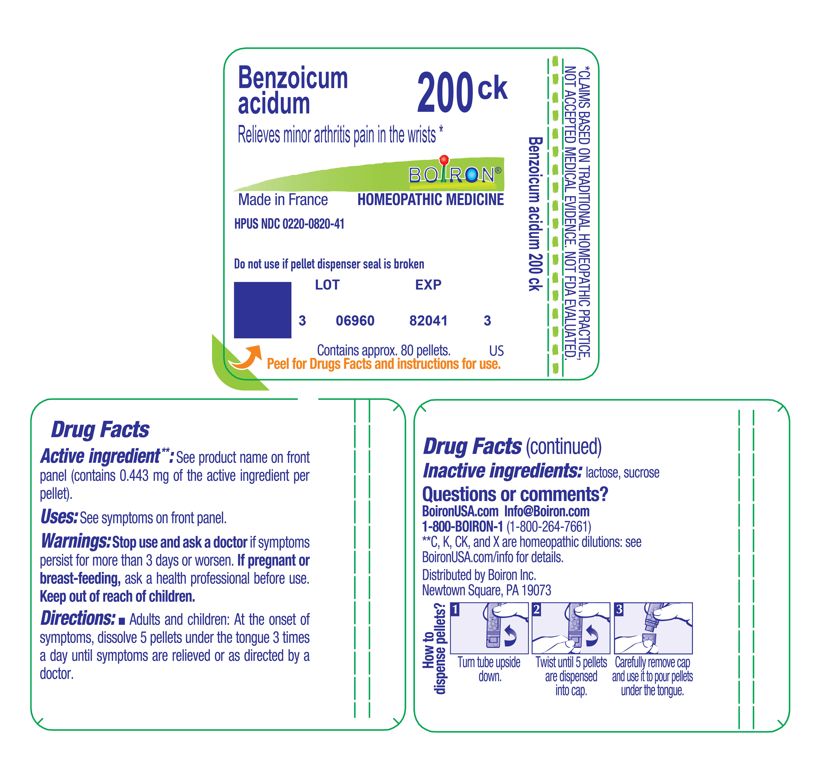 Benzoicum acidum 200 ck

Relieves minor arthritis pain in the wrists *

BOIRON®

Made in France HOMEOPATHIC MEDICINE

HPUS NDC 0220-0820-41

Do not use if pellet dispenser seal is broken

LOT EXP

3 06960 82041 3

Contains approx. 80 pellets. US

Peel for Drugs Facts and instructions for use.

Benzoicum acidum 200 ck

*CLAIMS BASED ON TRADITIONAL HOMEOPATHIC PRACTICE, NOT ACCEPTED MEDICAL EVIDENCE. NOT FDA EVALUATED.

Drug Facts

Active ingredient**: See product name on front panel (contains 0.443 mg of the active ingredient per pellet).

Uses: See symptoms on front panel.

Warnings: Stop use and ask a doctor if symptoms persist for more than 3 days or worsen. If pregnant or breast-feeding, ask a health professional before use. Keep out of reach of children.

Directions: ■ Adults and children: At the onset of symptoms, dissolve 5 pellets under the tongue 3 times a day until symptoms are relieved or as directed by a doctor.

Drug Facts (continued)

Inactive ingredients: lactose, sucrose

Questions or comments?

BoironUSA.com Info@Boiron.com

1-800-BOIRON-1 (1-800-264-7661)

**C, K, CK, and X are homeopathic dilutions: see BoironUSA.com/info for details.

Distributed by Boiron Inc.
Newtown Square, PA 19073

How to dispense pellets?

1 Turn tube upside down.

2 Twist until 5 pellets are dispensed into cap.

3 Carefully remove cap and use it to pour pellets under the tongue.