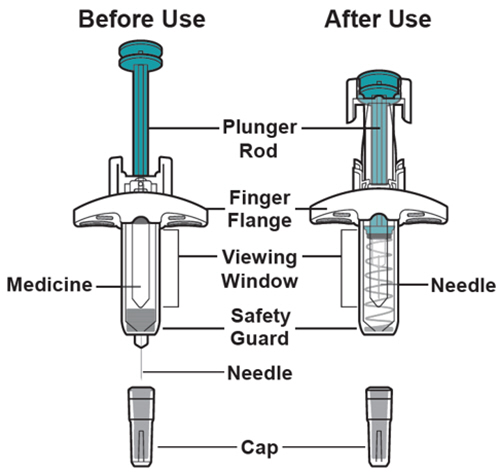 Before Use

After Use

Plunger Rod

Finger Flange

Viewing Window

Medicine

Needle

Safety Guard

Needle

Cap