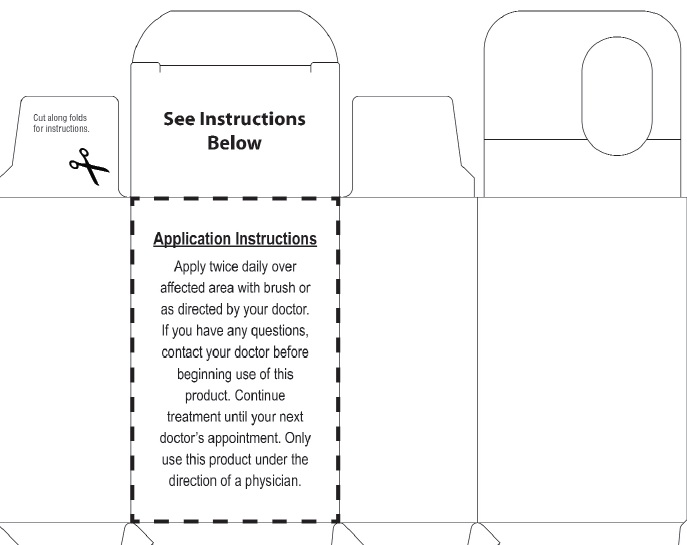 Cut along folds for instructions.

See Instructions Below

Application Instructions

Apply twice daily over affected area with brush or as directed by your doctor. If you have any questions, contact your doctor before beginning use of this product. Continue treatment until your next doctor's appointment. Only use this product under the direction of a physician.